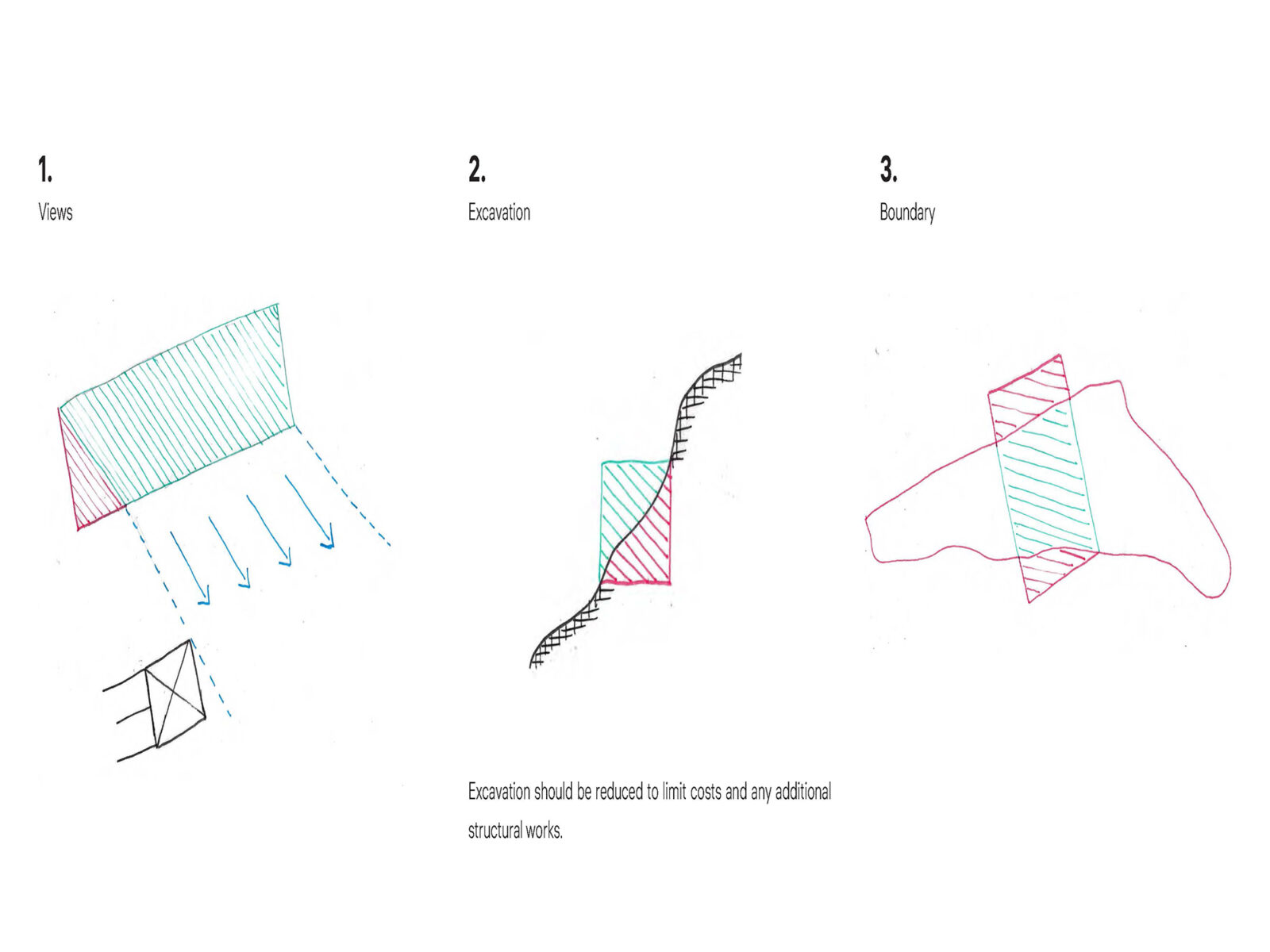 1.

Views

2.

Excavation

Excavation should be reduced to limit costs and any additional structural works.

3.

Boundary