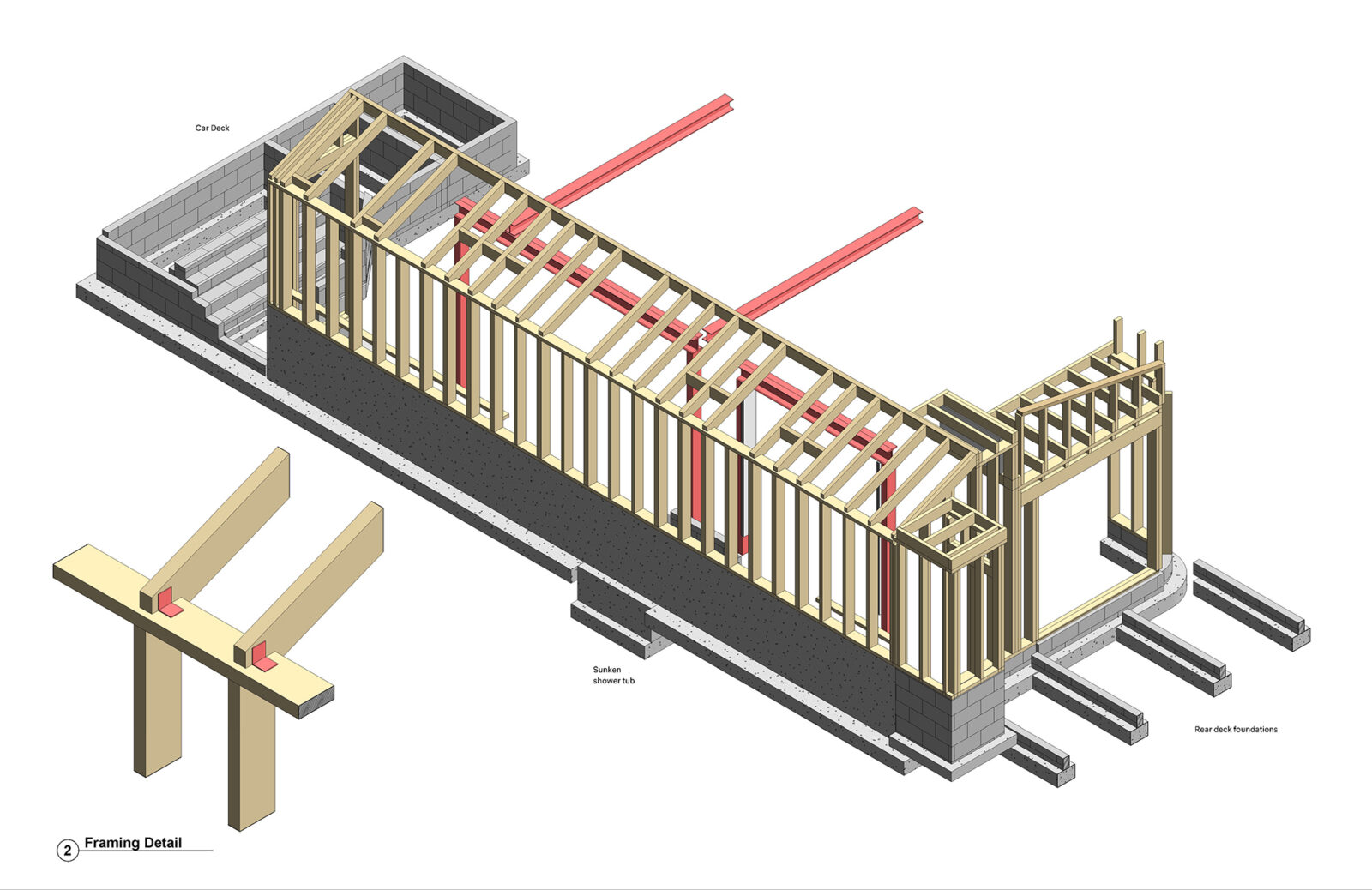 Car Deck

Sunken shower tub

Rear deck foundations

2 Framing Detail